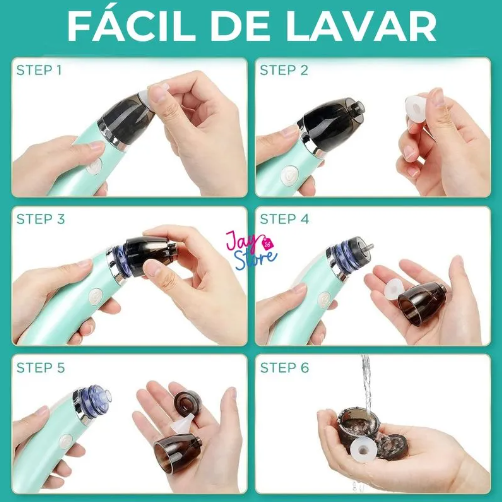 FÁCIL DE LAVAR

STEP 1

STEP 2

STEP 3

Jay Store

STEP 4

STEP 5

STEP 6